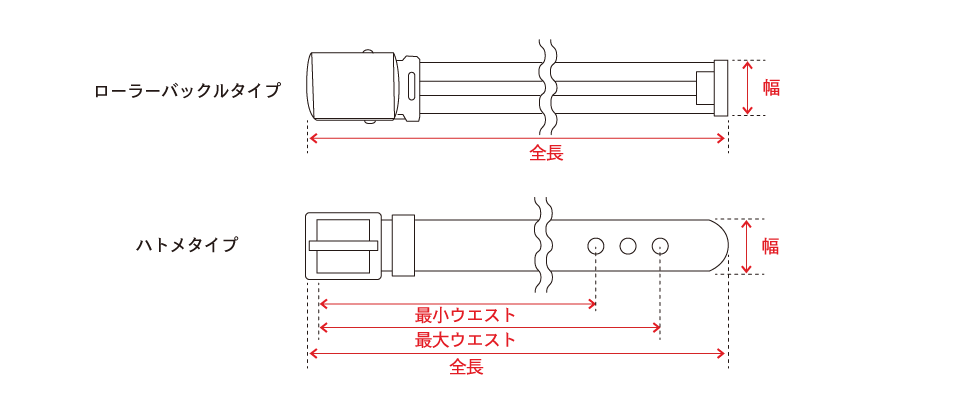 ローラーバックルタイプ

幅

全長

ハトメタイプ

幅

最小ウエスト

最大ウエスト

全長